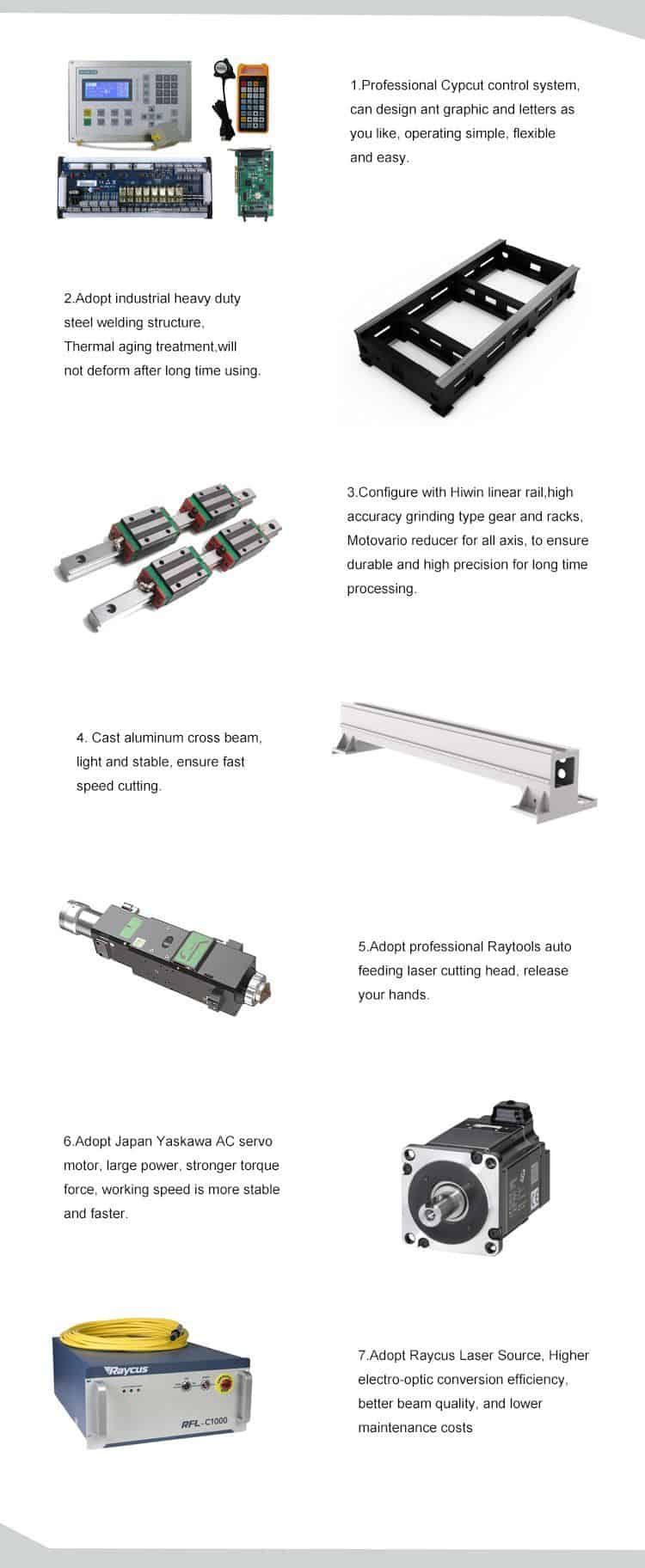 1.Professional Cypcut control system, can design ant graphic and letters as you like, operating simple, flexible and easy.

2.Adopt industrial heavy duty steel welding structure, Thermal aging treatment,will not deform after long time using.

3.Configure with Hiwin linear rail,high accuracy grinding type gear and racks, Motovario reducer for all axis, to ensure durable and high precision for long time processing.

4. Cast aluminum cross beam, light and stable, ensure fast speed cutting.

5.Adopt professional Raytools auto feeding laser cutting head, release your hands.

6.Adopt Japan Yaskawa AC servo motor, large power, stronger torque force, working speed is more stable and faster.

Raycus

RFL-C1000

7.Adopt Raycus Laser Source, Higher electro-optic conversion efficiency, better beam quality, and lower maintenance costs